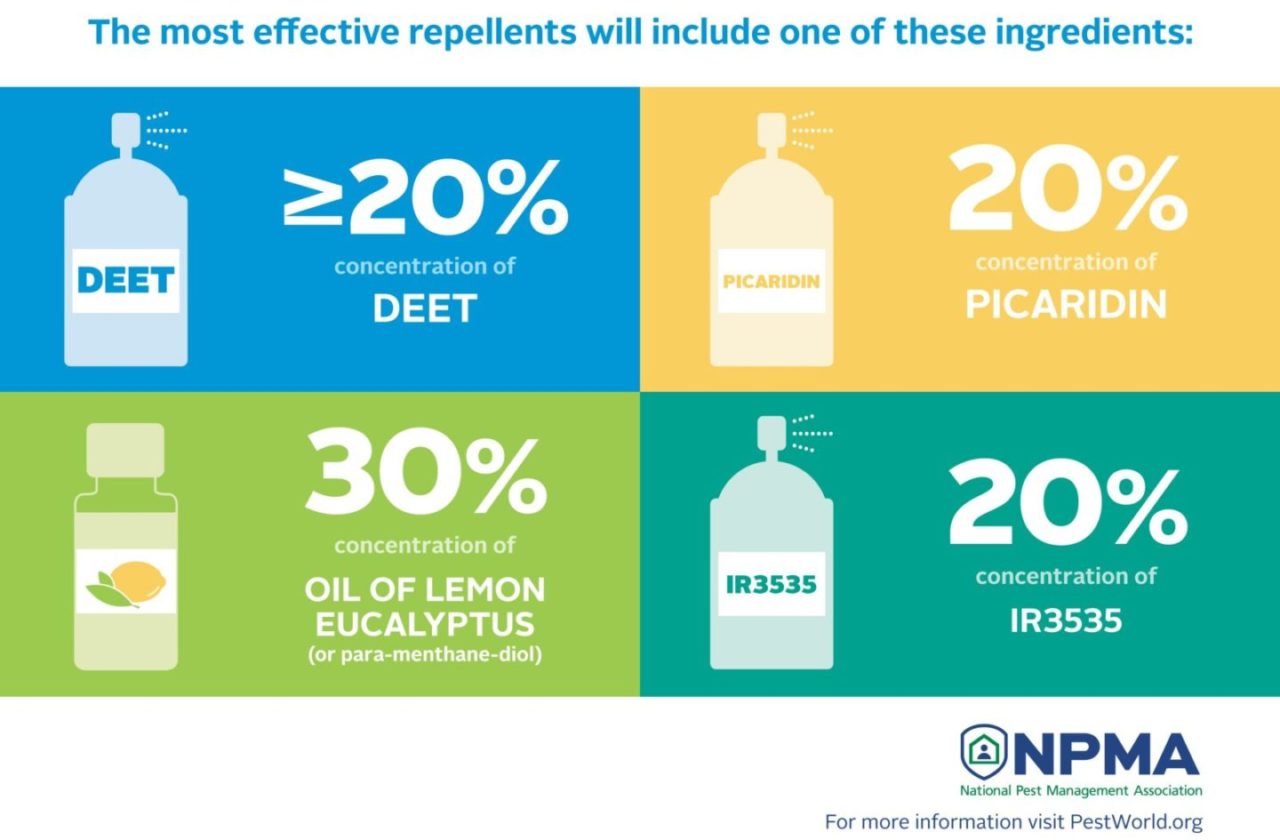 The most effective repellents will include one of these ingredients:

DEET

≥20%
concentration of
DEET

PICARIDIN

20%
concentration of
PICARIDIN

30%
concentration of
OIL OF LEMON EUCALYPTUS
(or para-menthane-diol)

IR3535

20%
concentration of
IR3535

NPMA
National Pest Management Association

For more information visit PestWorld.org